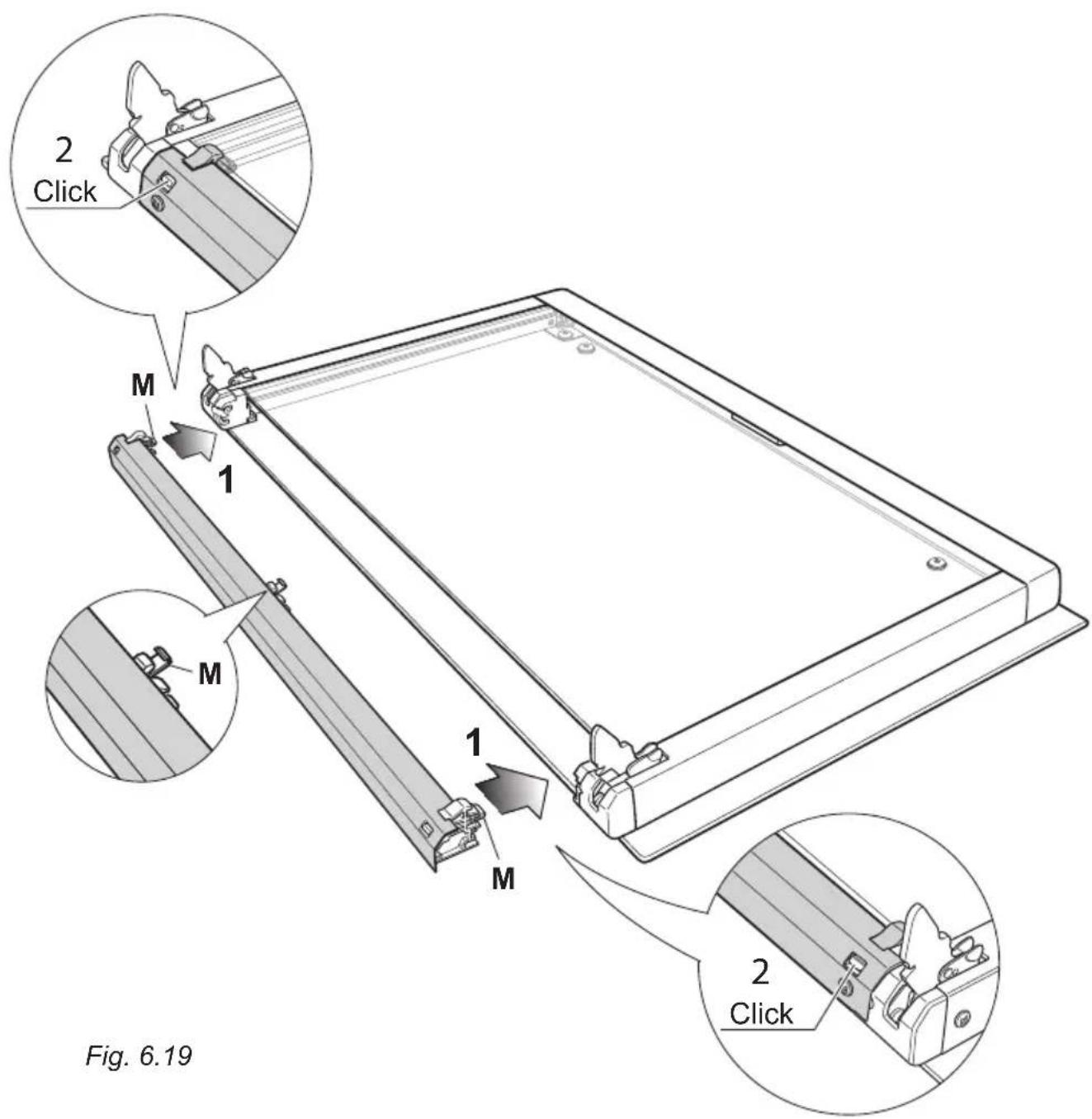 2
Click

M

1

M

1

M

2
Click

Fig. 6.19