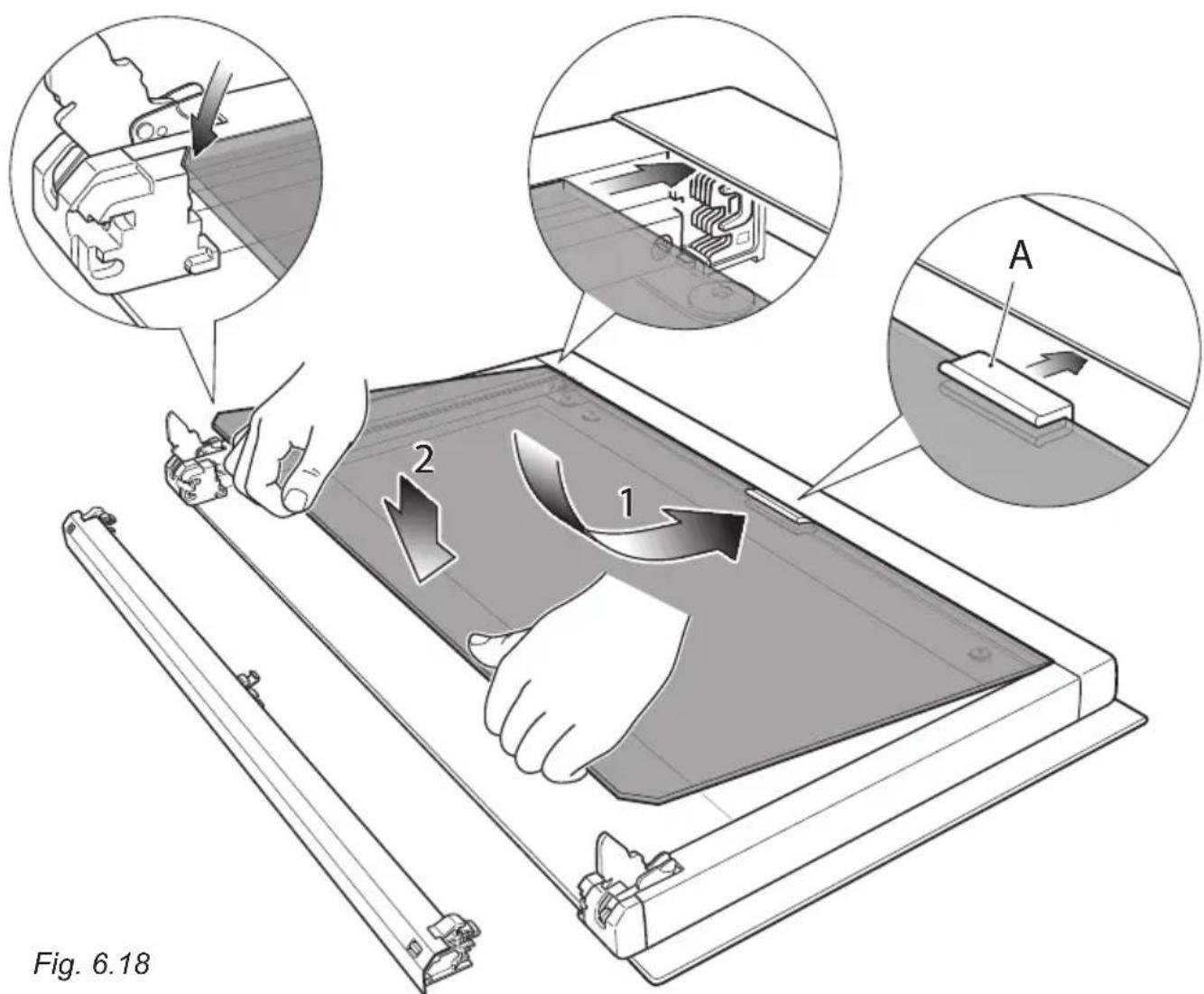 A

2

1

Fig. 6.18