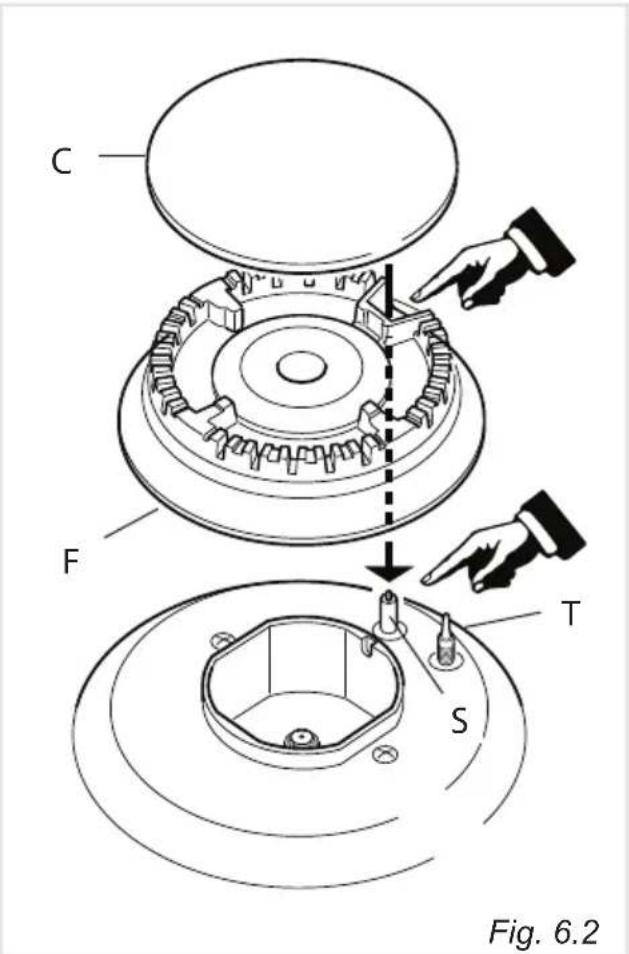 C

F

T

S

Fig. 6.2