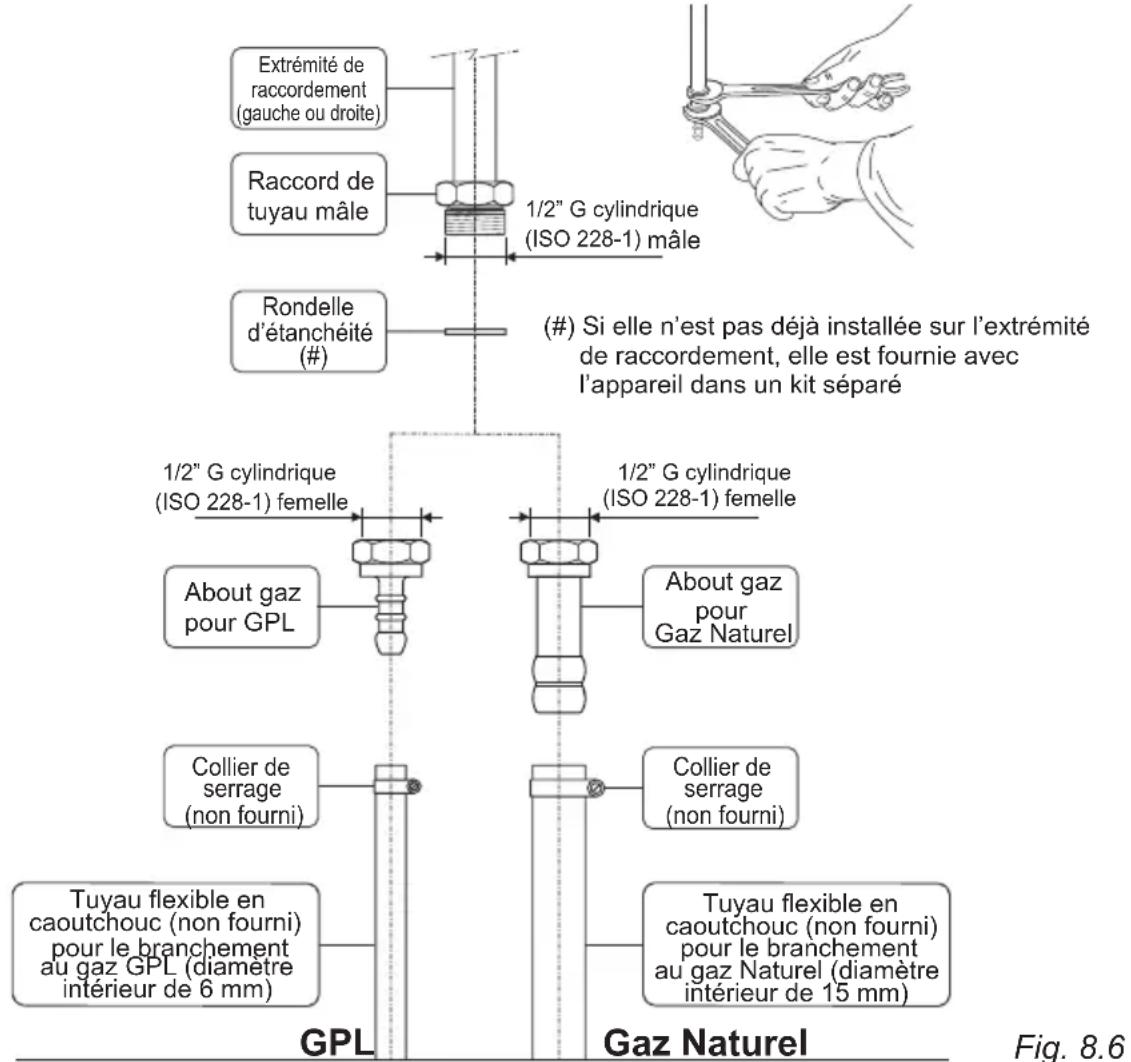 Extrémité de raccordement (gauche ou droite)

Raccord de tuyau mâle

1/2" G cylindrique (ISO 228-1) mâle

Rondelle d'étanchéité (#)

(#) Si elle n'est pas déjà installée sur l'extrémité de raccordement, elle est fournie avec l'appareil dans un kit séparé

1/2" G cylindrique (ISO 228-1) femelle

1/2" G cylindrique (ISO 228-1) femelle

About gaz pour GPL

About gaz pour Gaz Naturel

Collier de serrage (non fourni)

Collier de serrage (non fourni)

Tuyau flexible en caoutchouc (non fourni) pour le branchement au gaz GPL (diamètre intérieur de 6 mm)

Tuyau flexible en caoutchouc (non fourni) pour le branchement au gaz Naturel (diamètre intérieur de 15 mm)

GPL

Gaz Naturel

Fig. 8.6