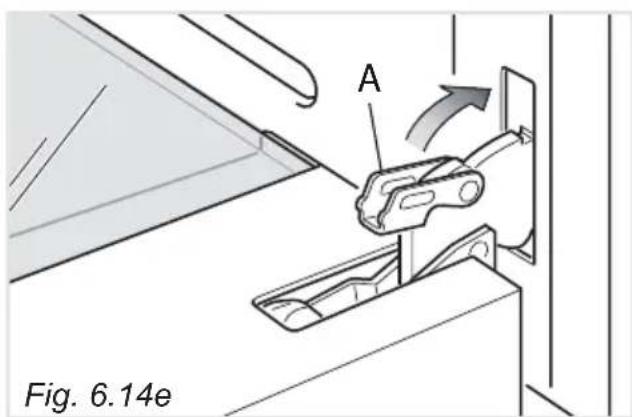 A

Fig. 6.14e