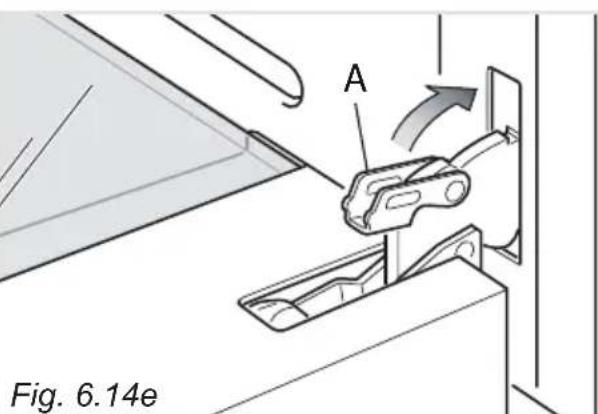 A

Fig. 6.14e