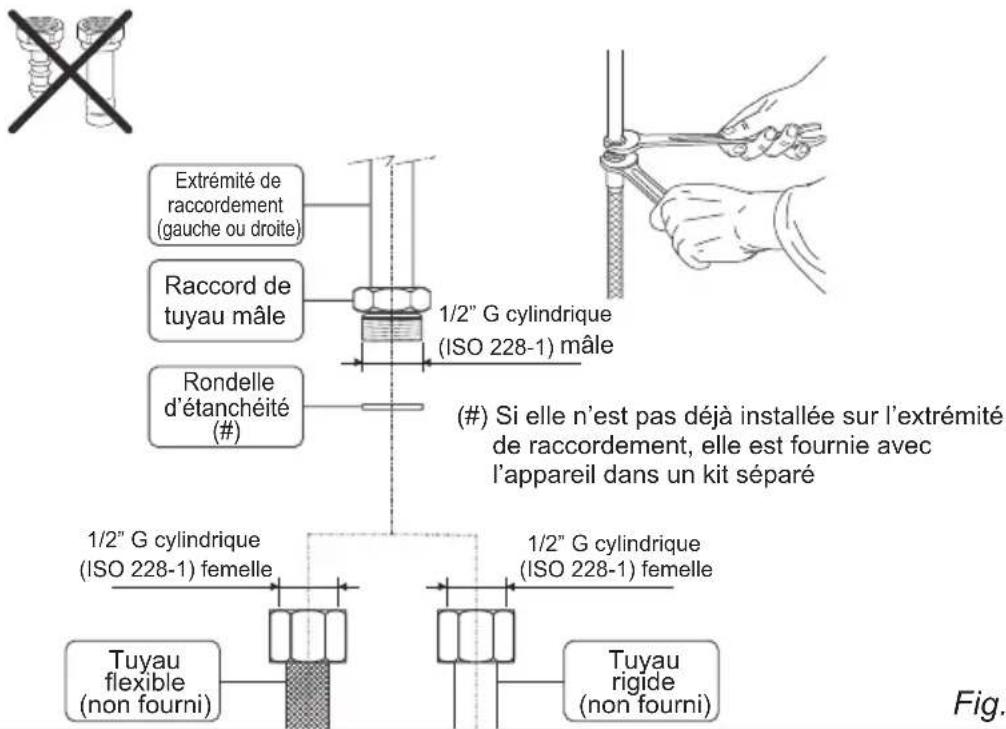 Extrémité de raccordement (gauche ou droite)

Raccord de tuyau mâle

1/2" G cylindrique (ISO 228-1) mâle

Rondelle d'étanchéité (#)

(#) Si elle n'est pas déjà installée sur l'extrémité de raccordement, elle est fournie avec l'appareil dans un kit séparé

1/2" G cylindrique (ISO 228-1) femelle

1/2" G cylindrique (ISO 228-1) femelle

Tuyau flexible (non fourni)

Tuyau rigide (non fourni)

Fig.