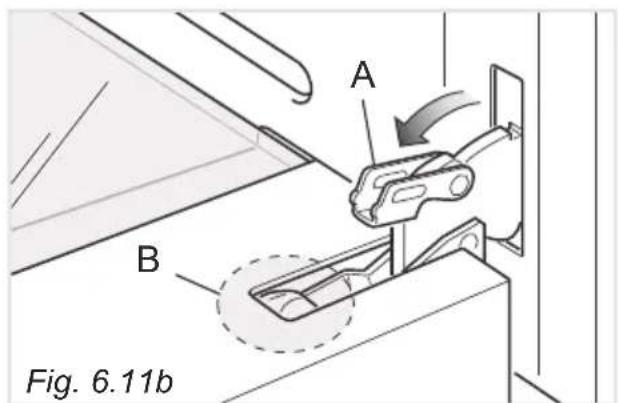 A

B

Fig. 6.11b