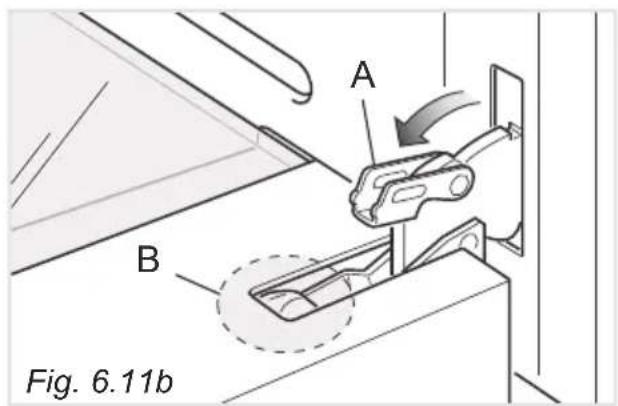 A

B

Fig. 6.11b