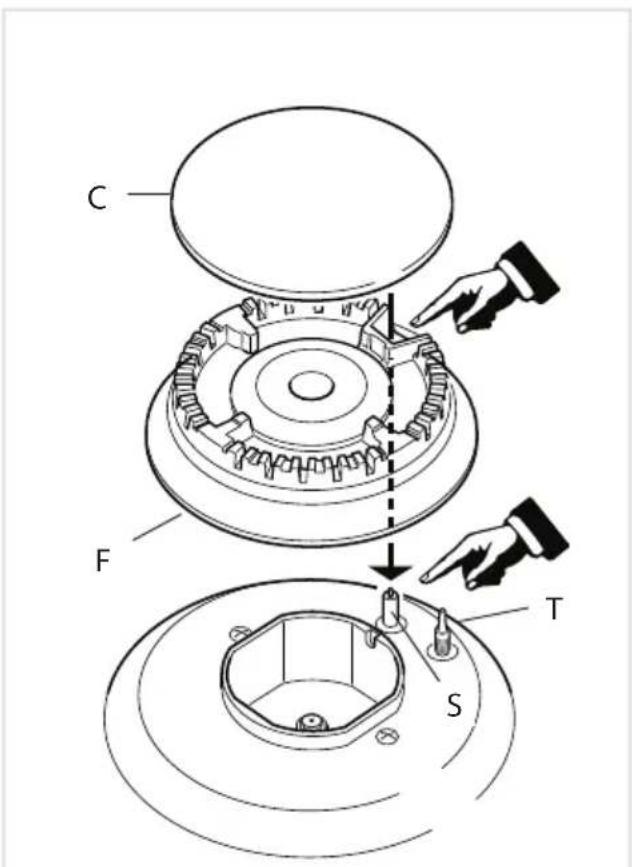 C

F

T

S