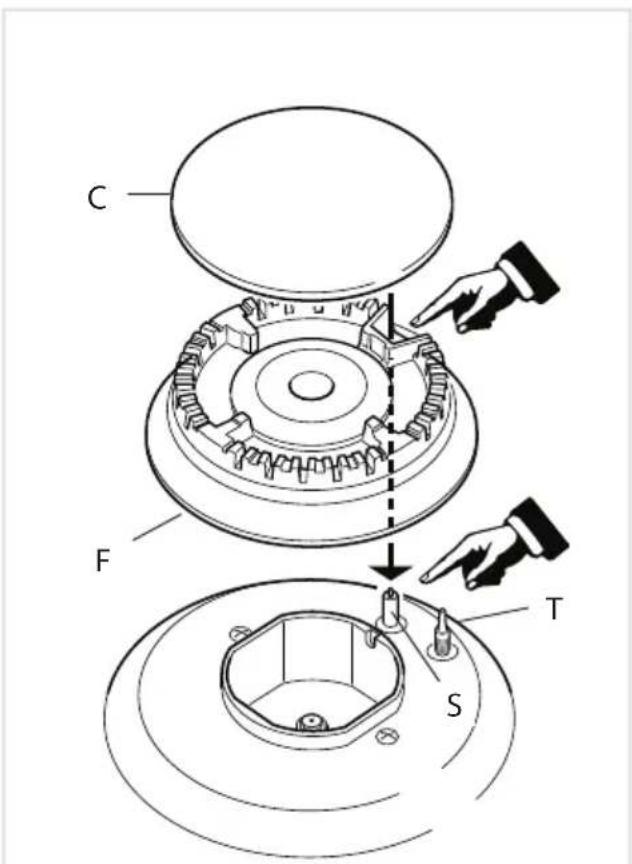 C

F

T

S