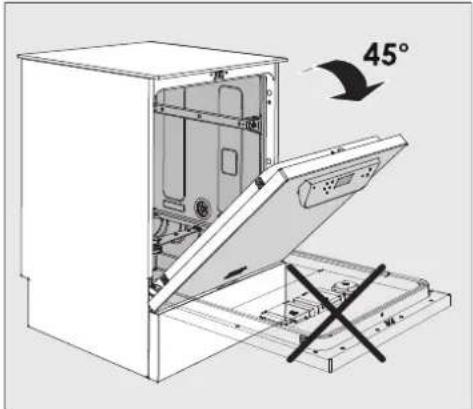 45°