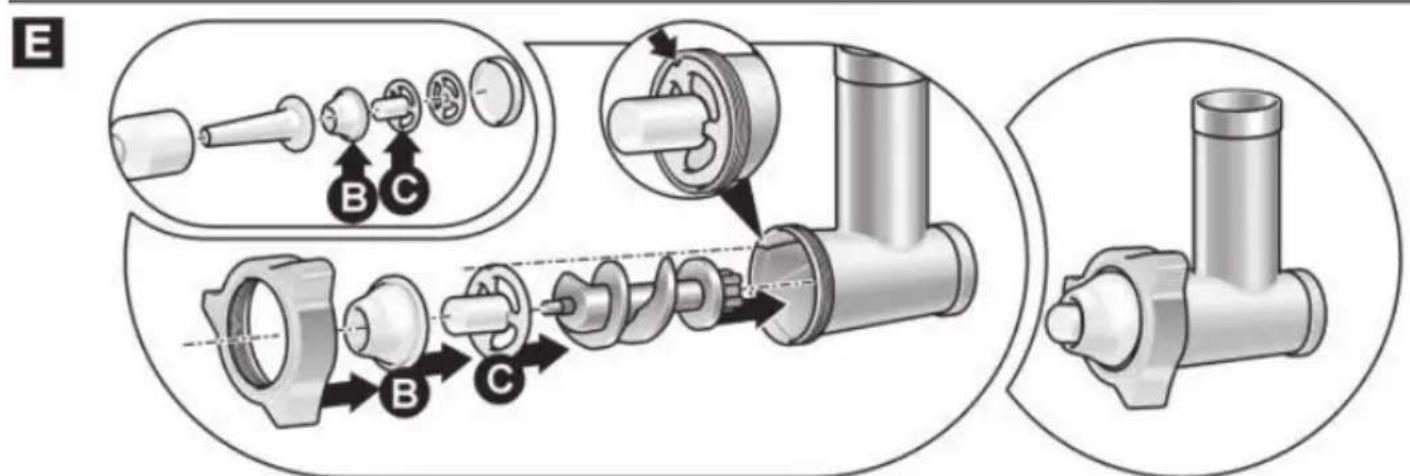 E

B C

B C