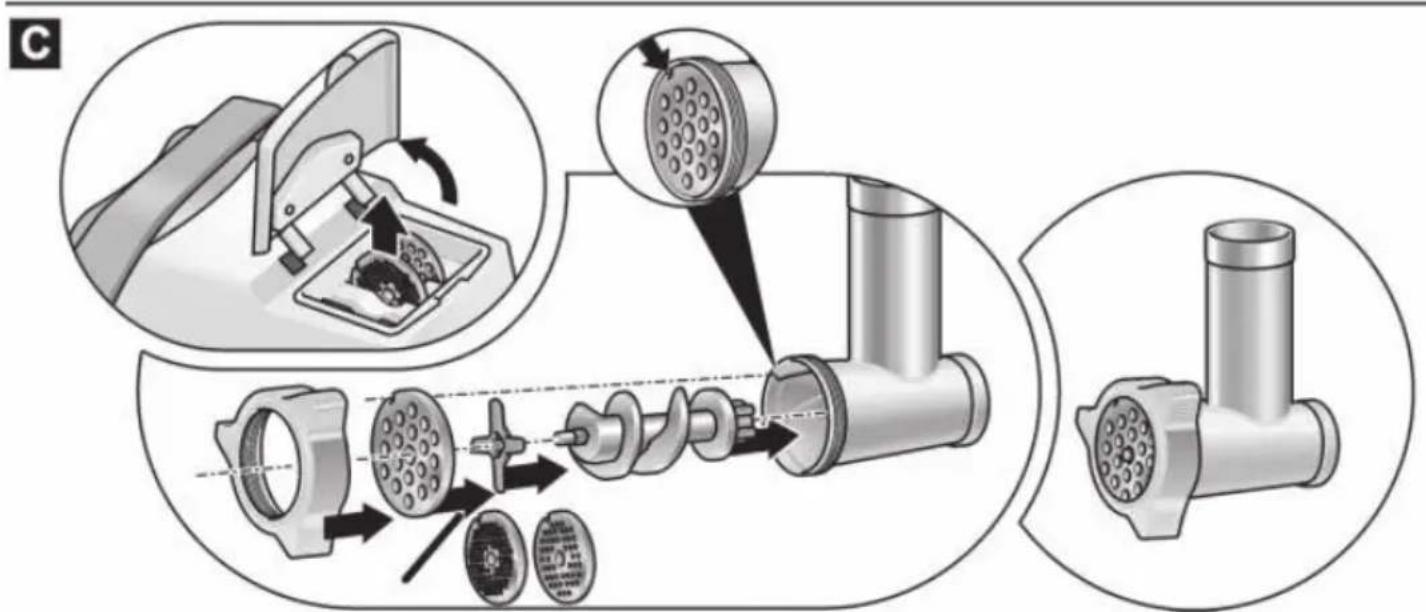 C