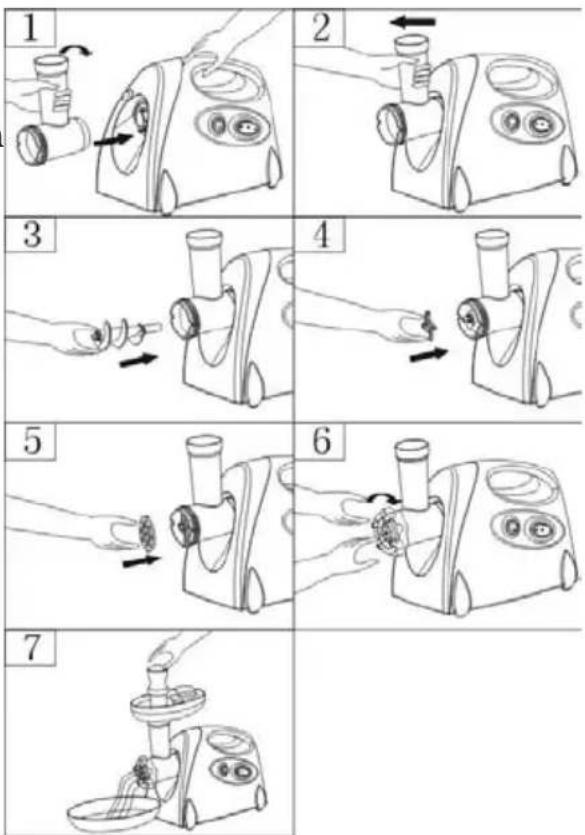 1
2
3
4
5
6
7