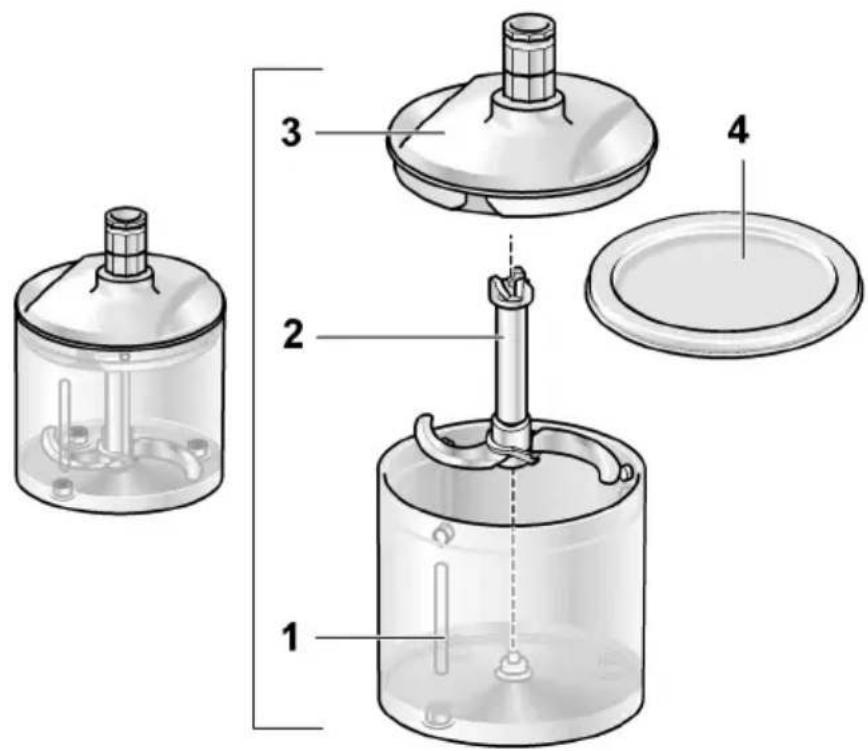 3
4
2
1