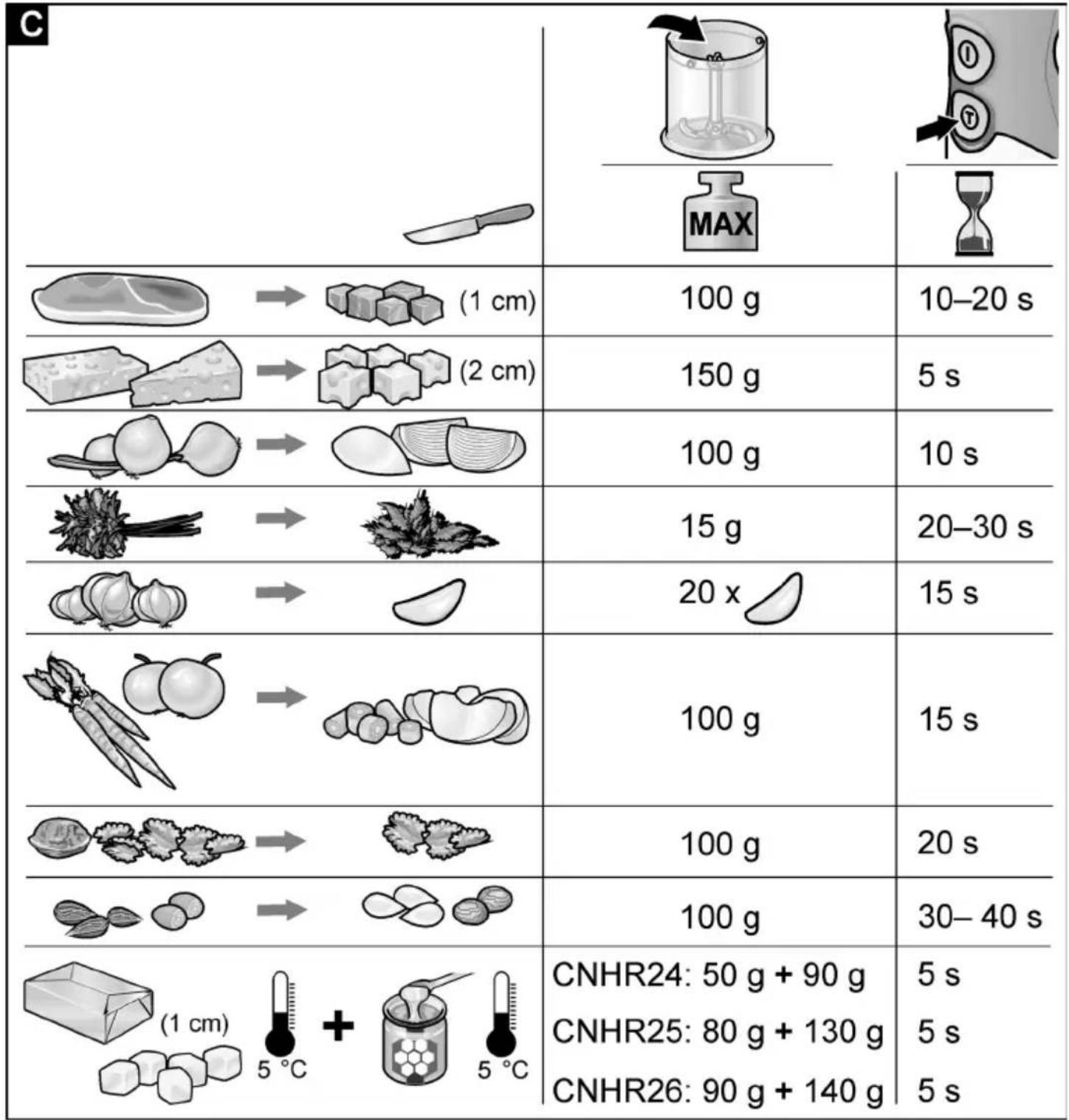 C

| | MAX | |
|---|---|---|
| (1 cm) | 100 g | 10–20 s |
| (2 cm) | 150 g | 5 s |
| | 100 g | 10 s |
| | 15 g | 20–30 s |
| | 20 x | 15 s |
| | 100 g | 15 s |
| | 100 g | 20 s |
| | 100 g | 30– 40 s |
| (1 cm) 5 °C + 5 °C | CNHR24: 50 g + 90 g | 5 s |
| | CNHR25: 80 g + 130 g | 5 s |
| | CNHR26: 90 g + 140 g | 5 s |