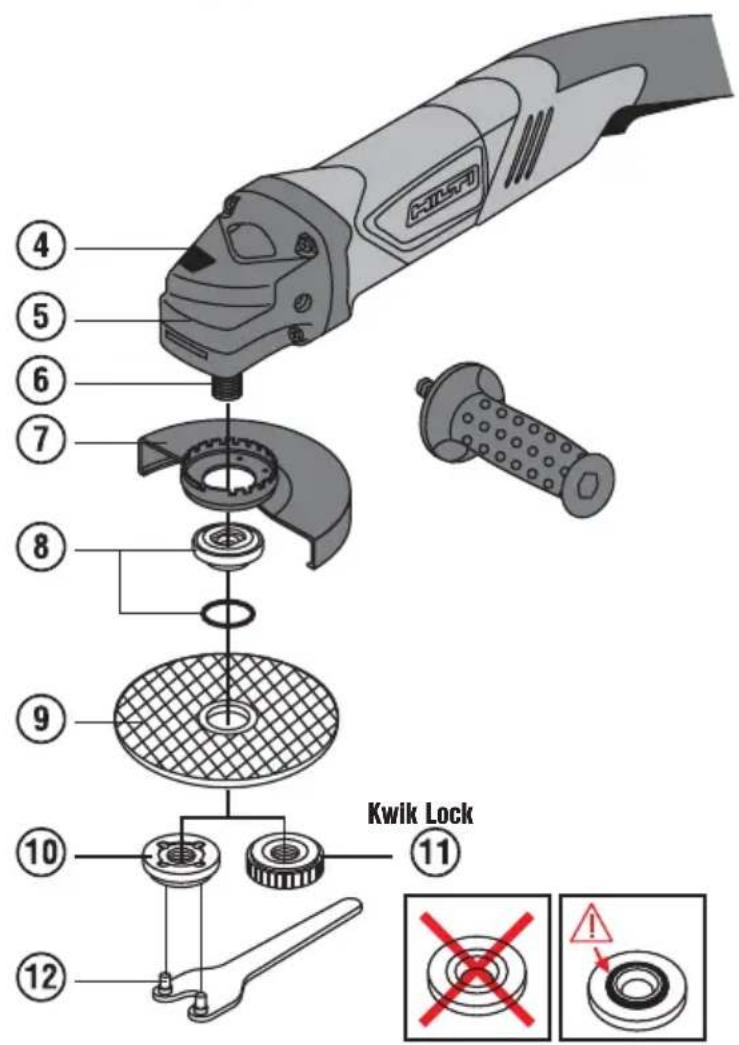 HILTI

4

5

6

7

8

9

Kwik Lock

10

11

12