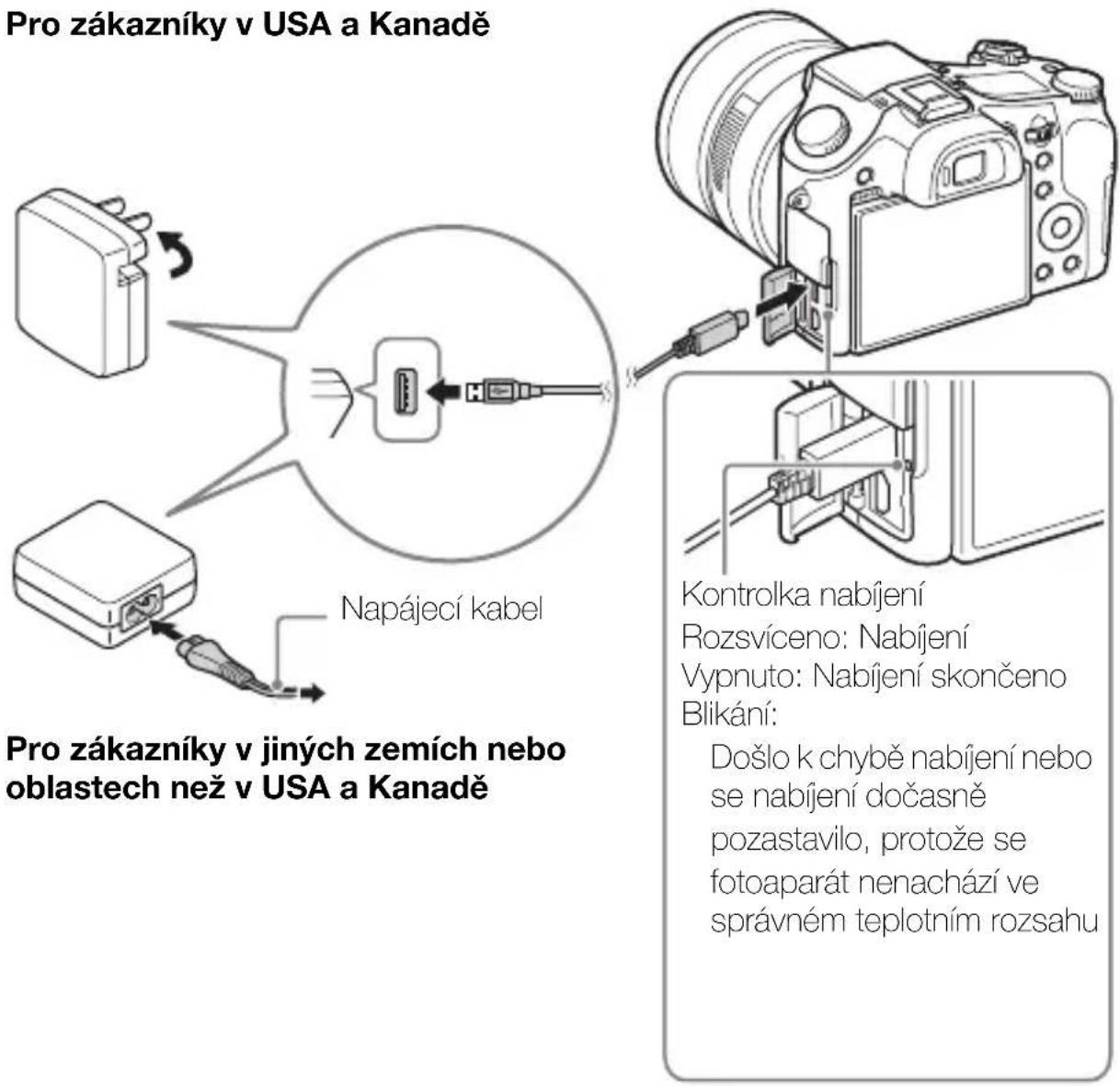 Pro zákazníky v USA a Kanadě

Napájecí kabel

Pro zákazníky v jiných zemích nebo oblastech než v USA a Kanadě

Kontrolka nabíjení
Rozsvíceno: Nabíjení
Vypnuto: Nabíjení skončeno
Blikání:
Došlo k chybě nabíjení nebo se nabíjení dočasně pozastavilo, protože se fotoaparát nenachází ve správném teplotním rozsahu