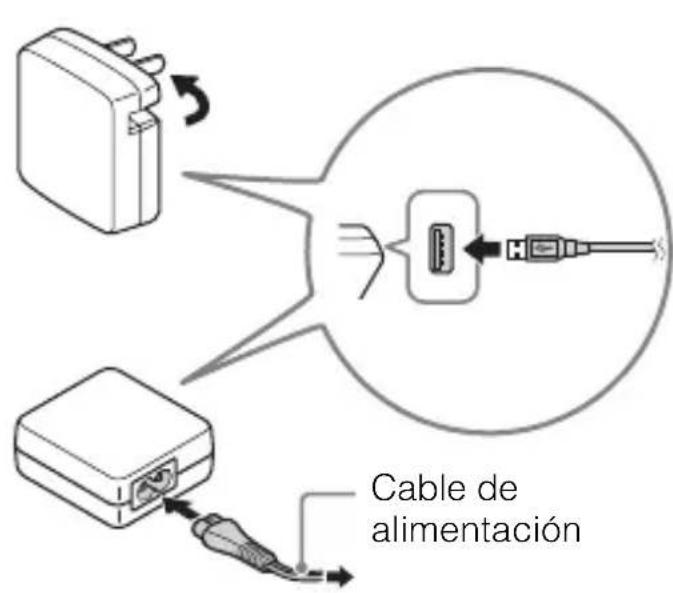 Cable de alimentación