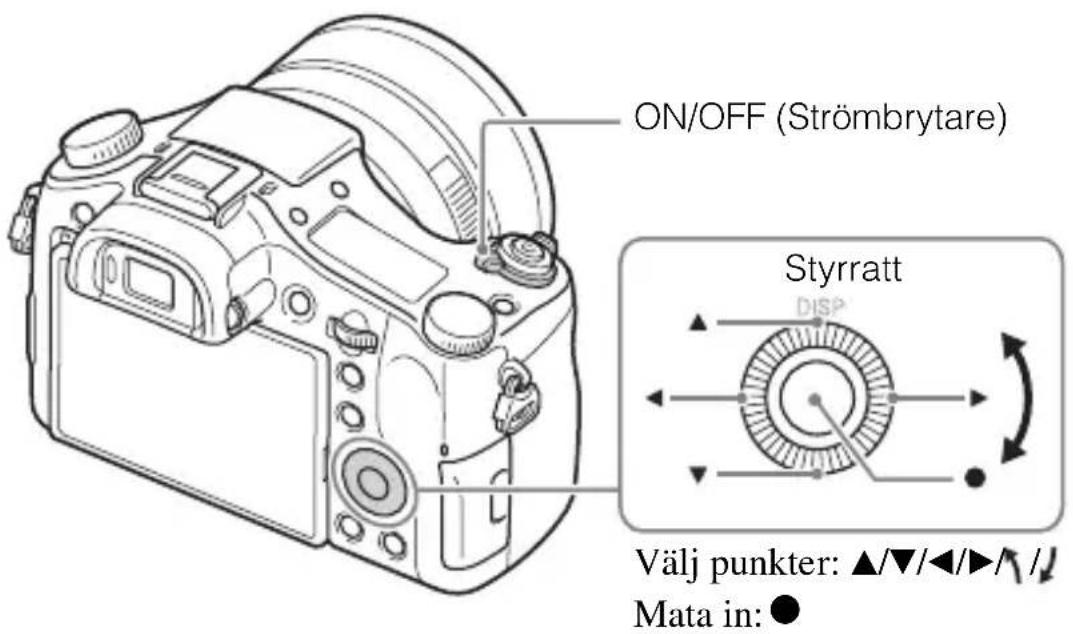 ON/OFF (Strömbrytare)

Styrratt

DISP

▲

◄

►

▼

●

Välj punkter: ▲/▼/◄/►/↖/↲

Mata in: ●