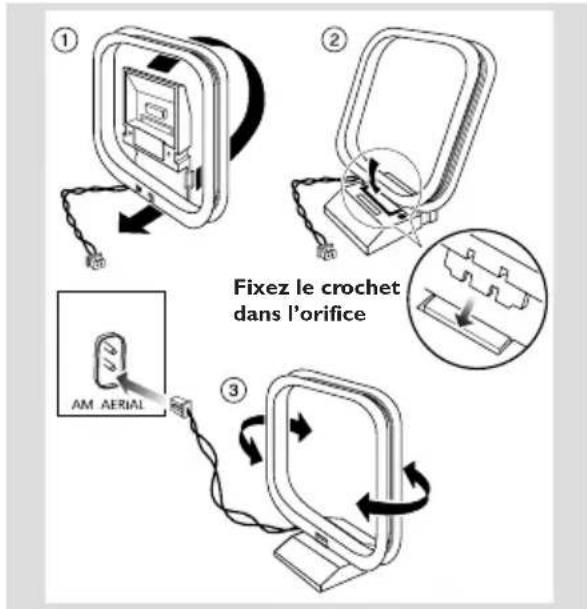 1

2

Fixez le crochet dans l'orifice

AM AERIAL

3