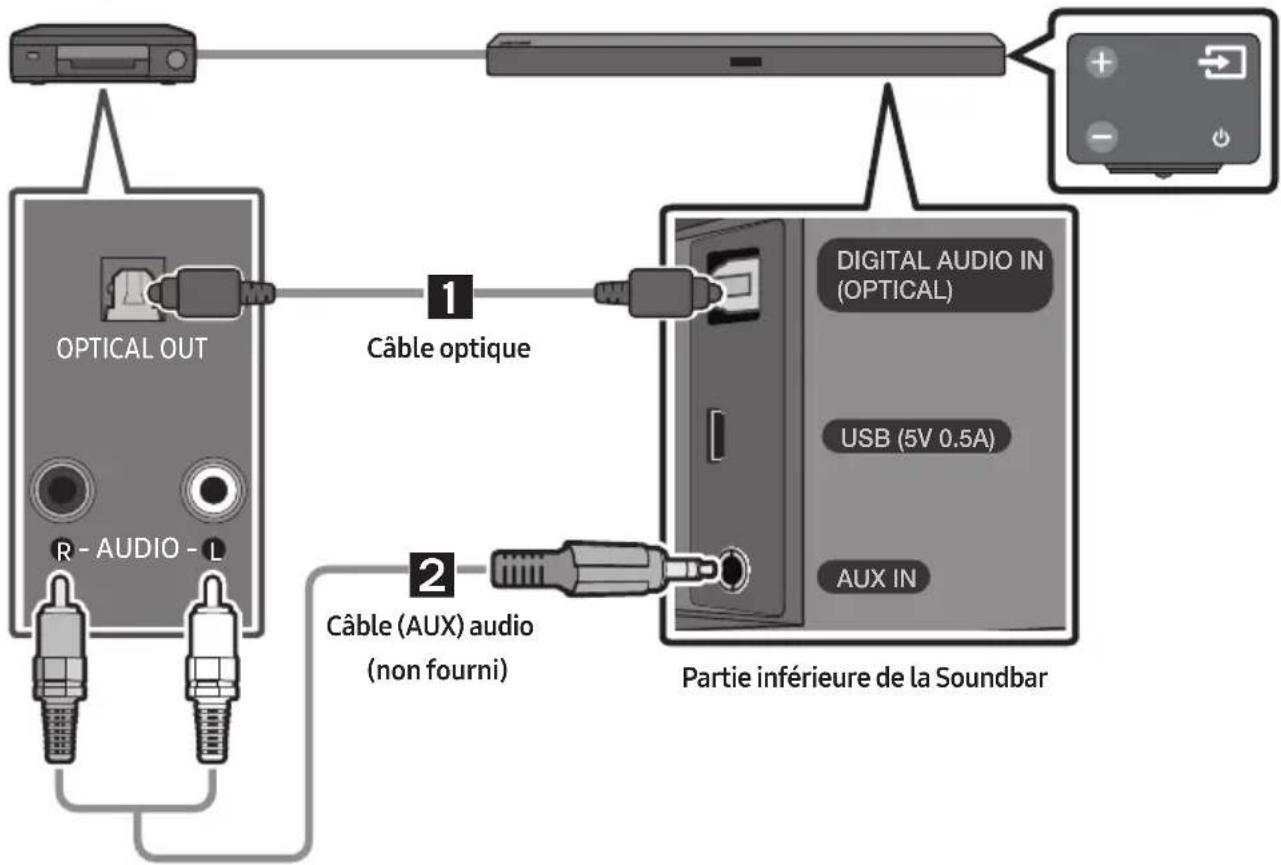 OPTICAL OUT

R - AUDIO - L

1
Câble optique

2
Câble (AUX) audio
(non fourni)

DIGITAL AUDIO IN
(OPTICAL)

USB (5V 0.5A)

AUX IN

Partie inférieure de la Soundbar