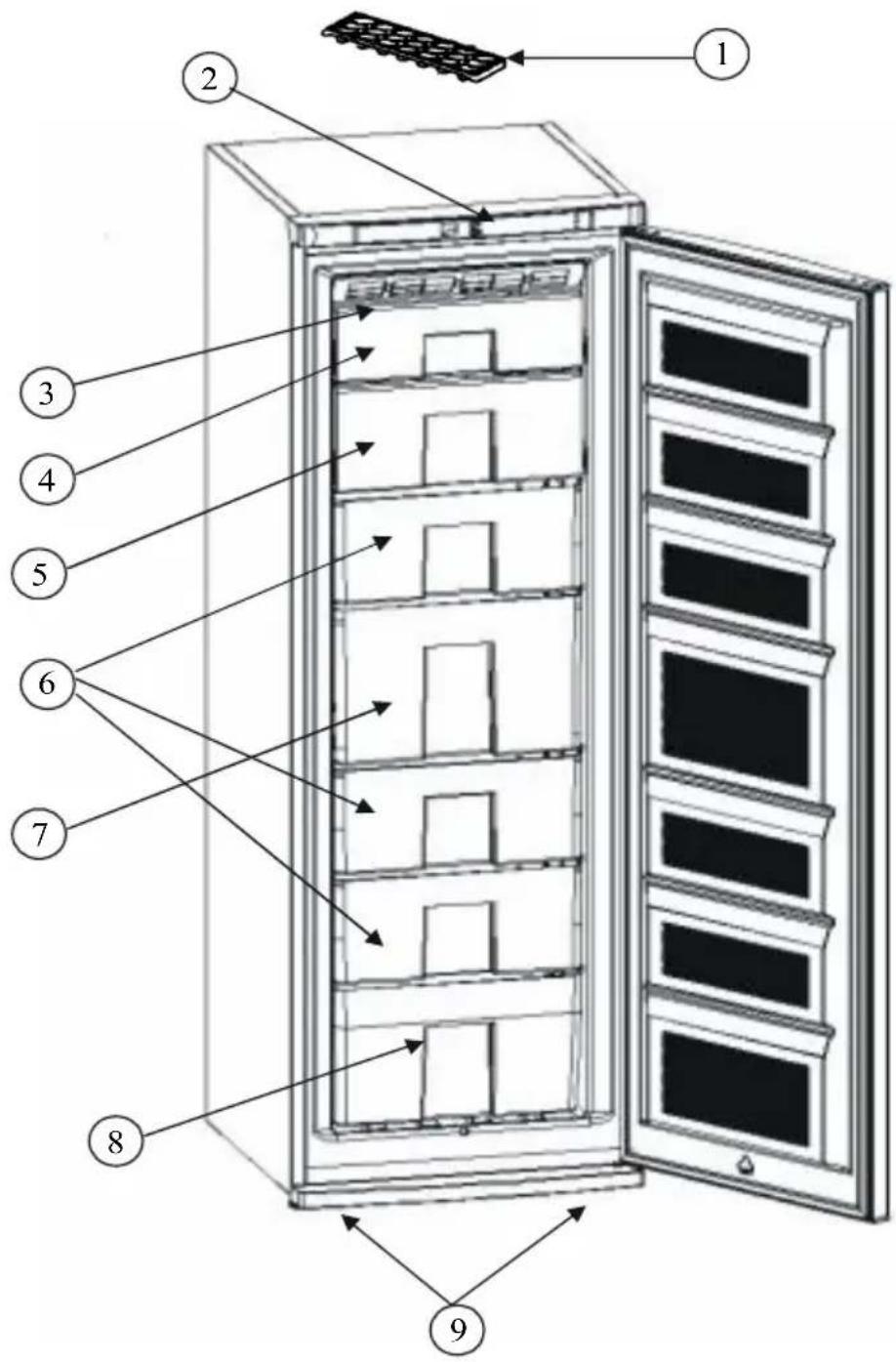 1
2
3
4
5
6
7
8
9