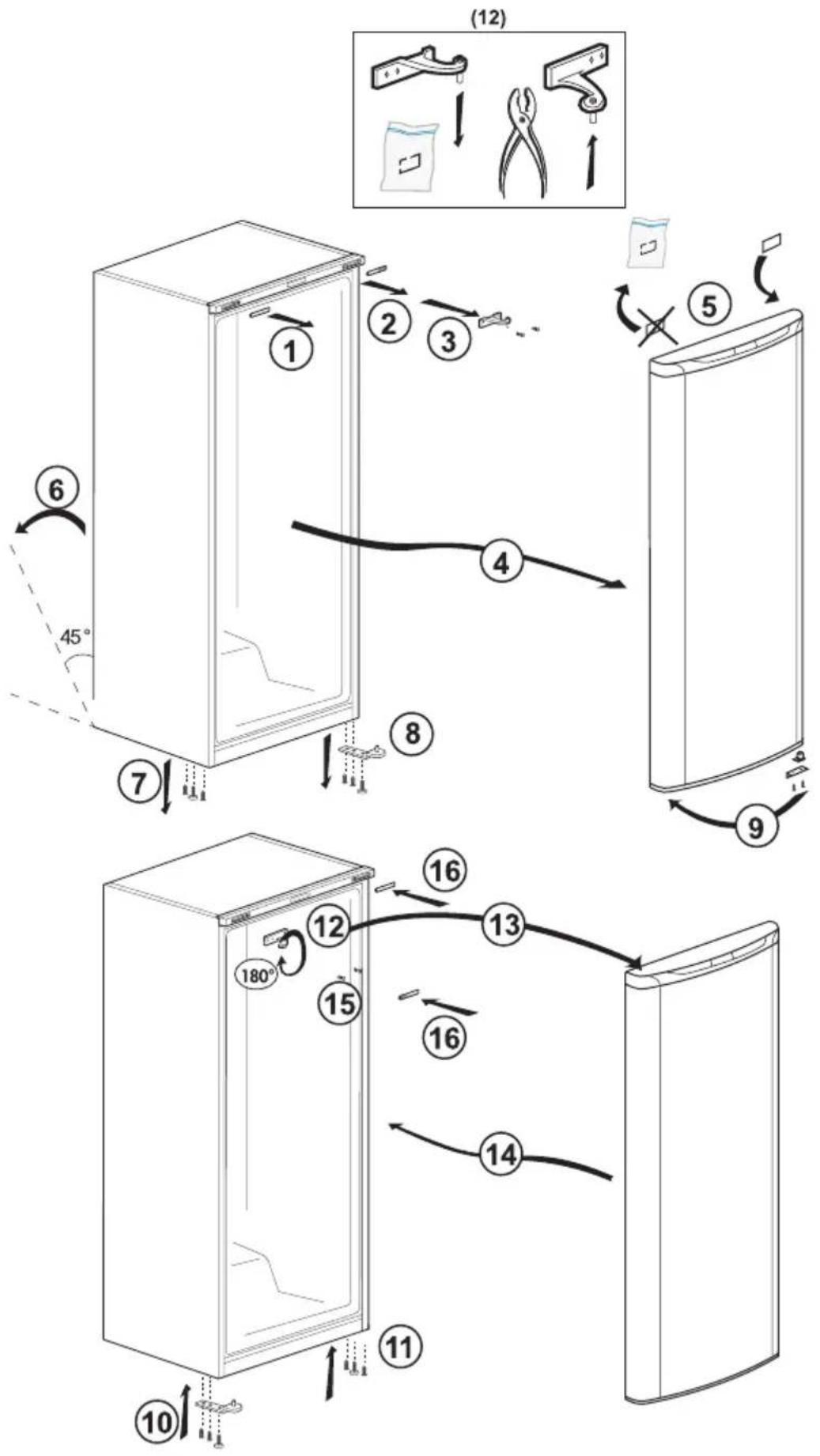 (12)

1
2
3
5
6
4
45°
7
8
9
16
12
13
180°
15
16
14
11
10