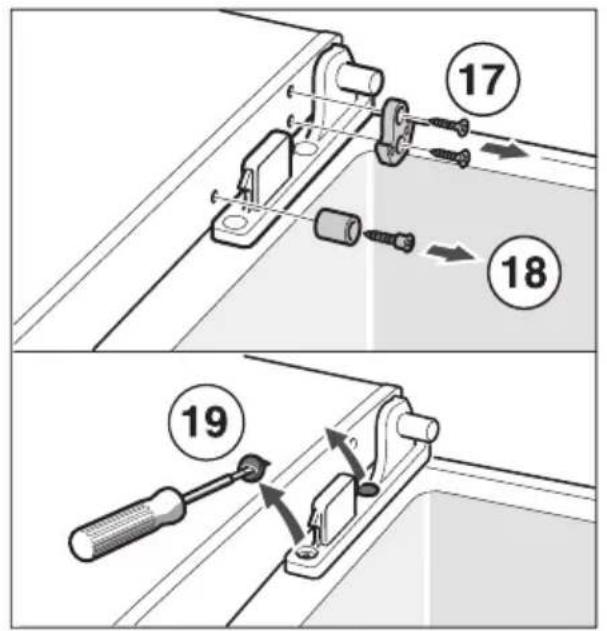 17

18

19