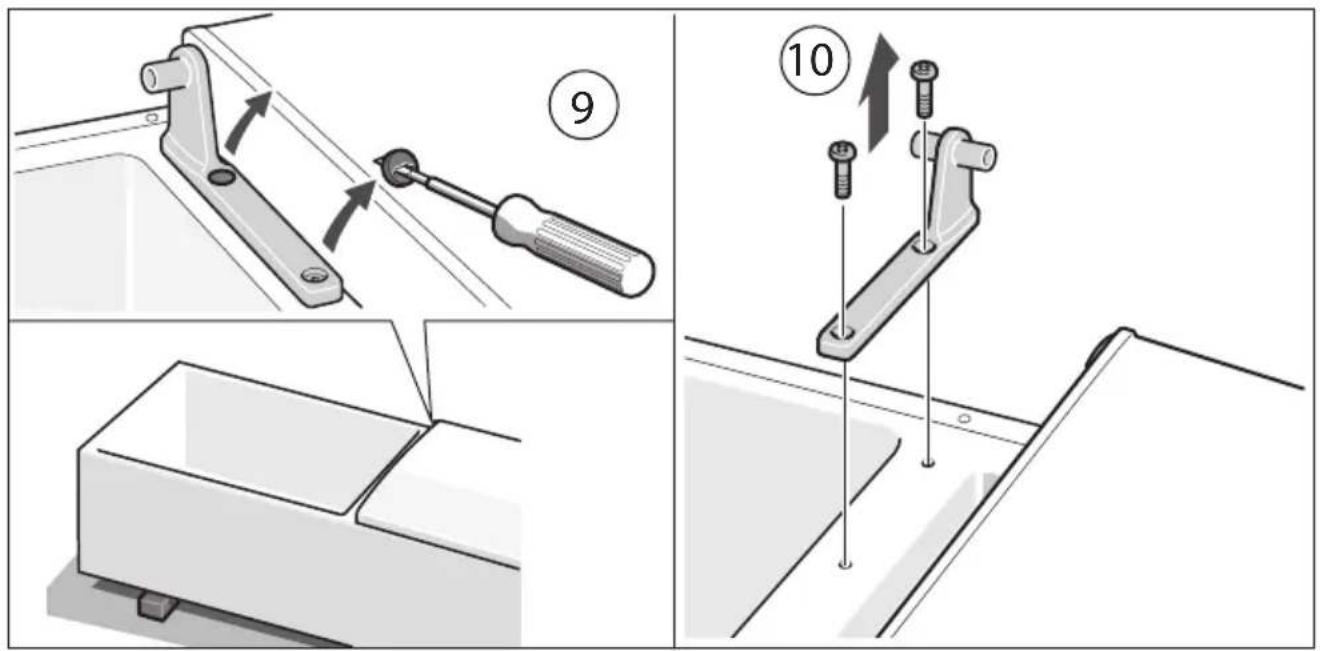 9

10