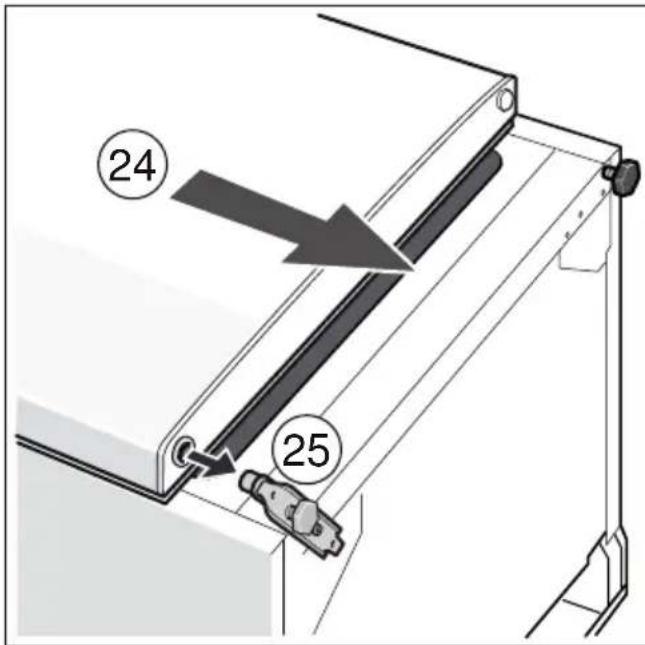 24

25