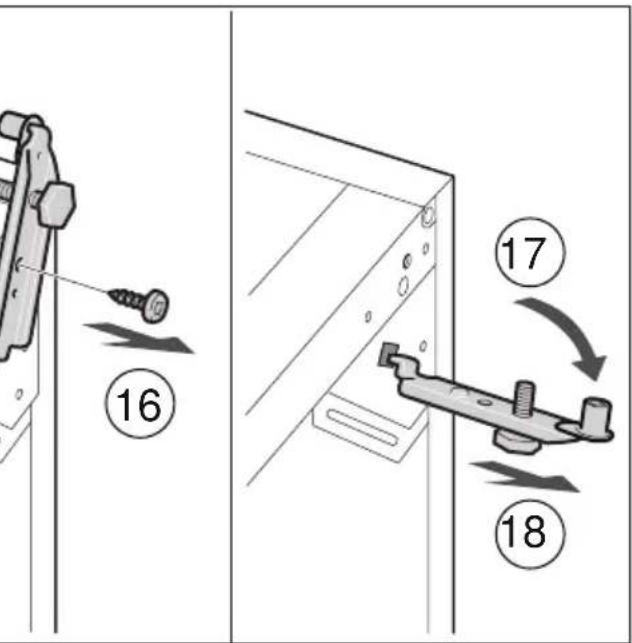 16

17

18