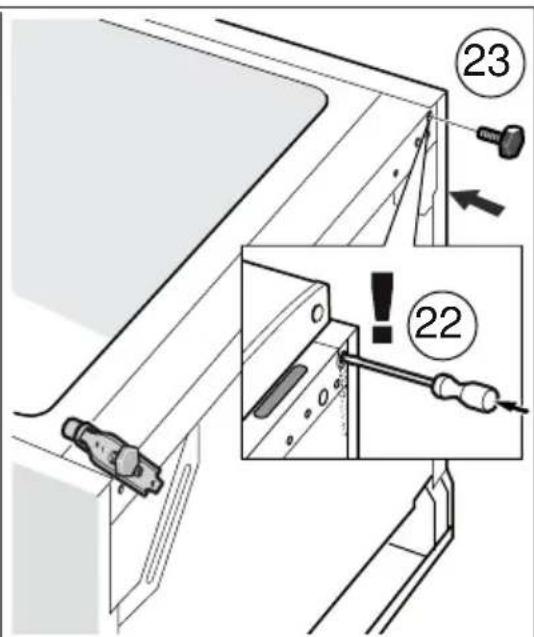 23

!
22