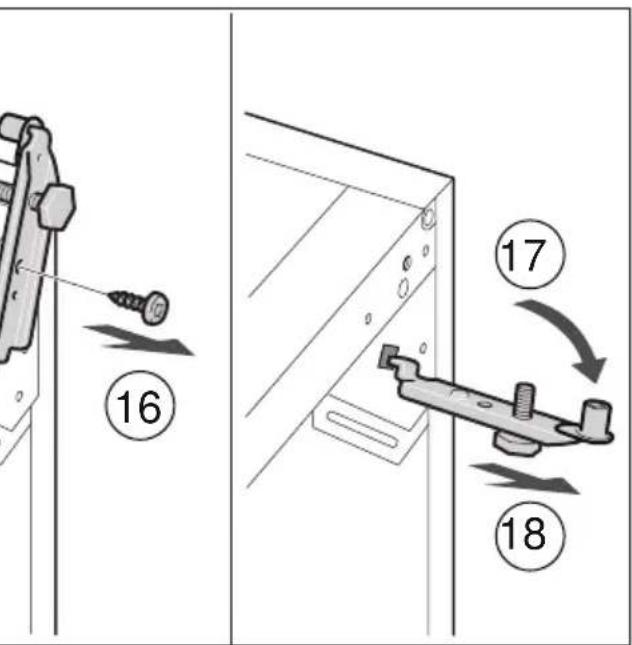 16

17

18