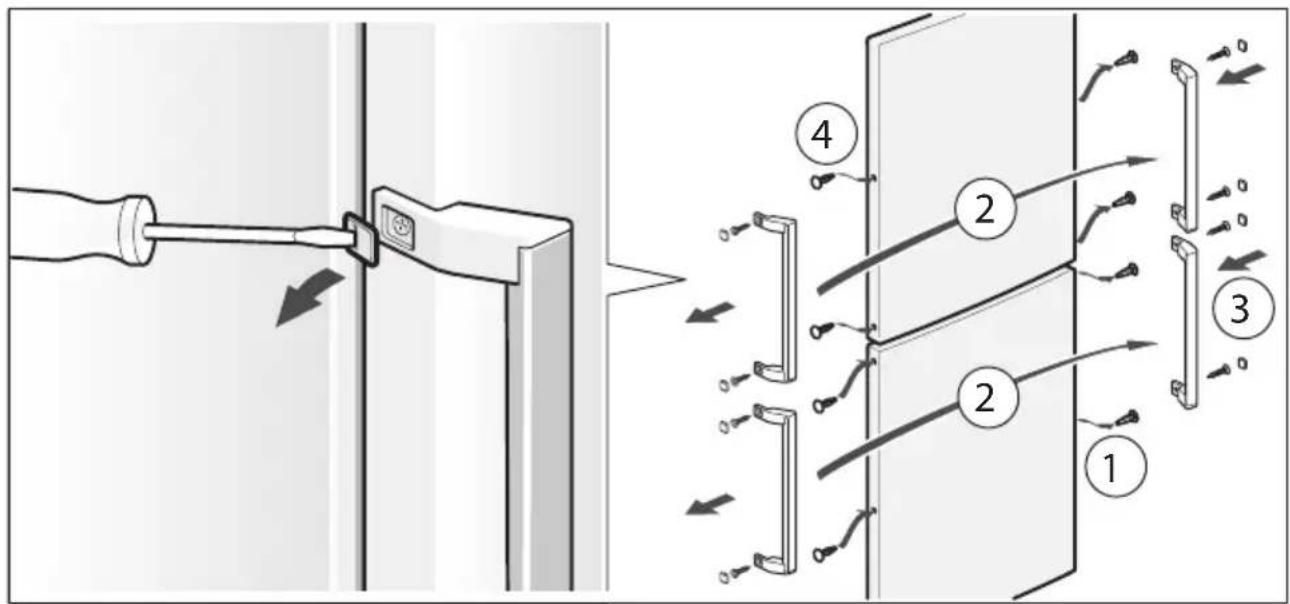 4
2
3
2
1