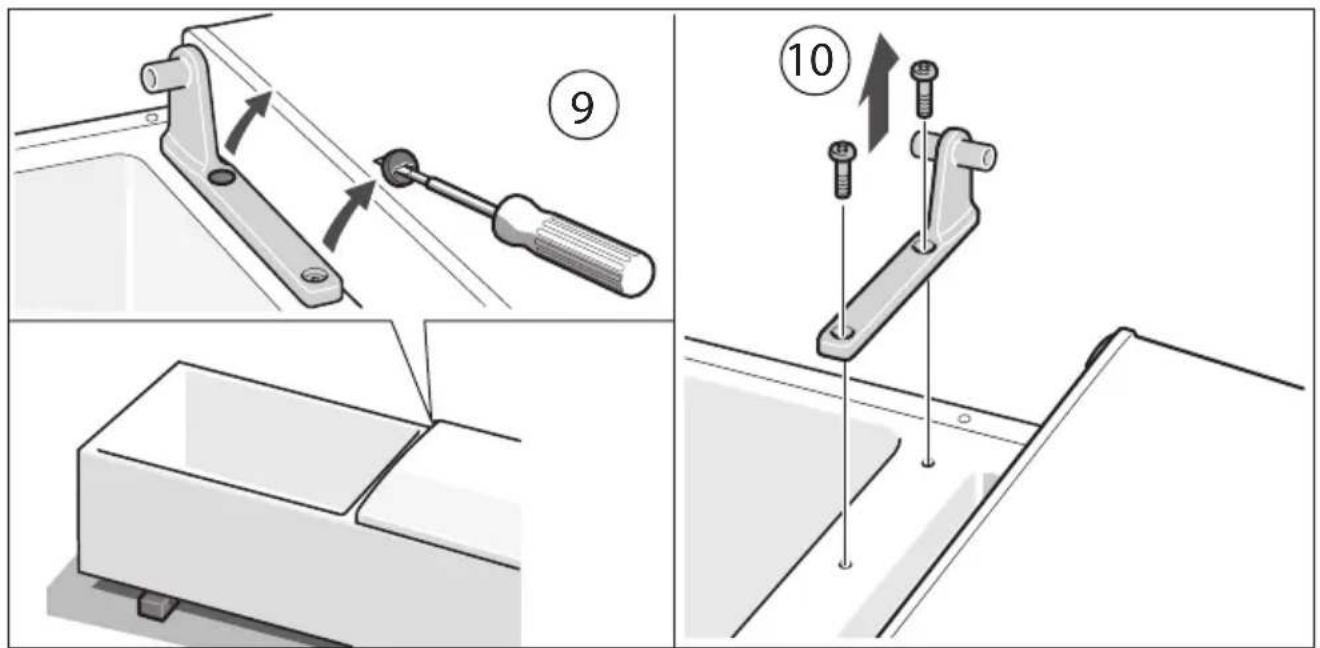 9

10