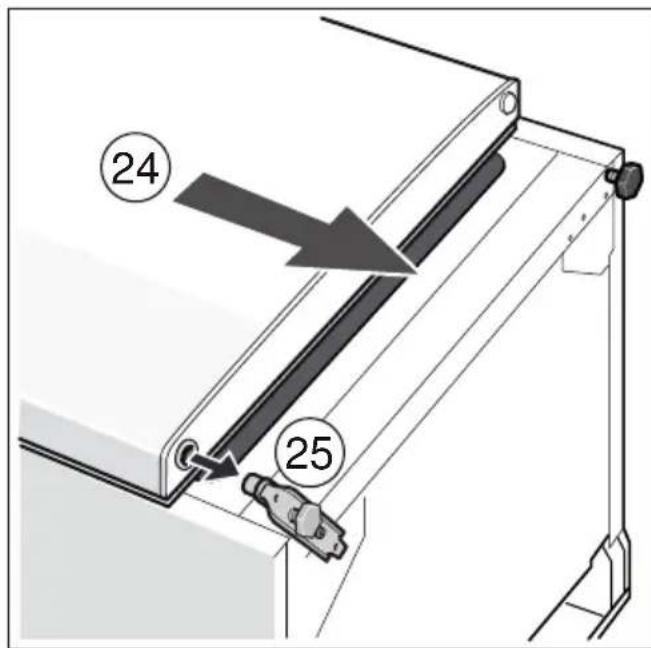 24
25