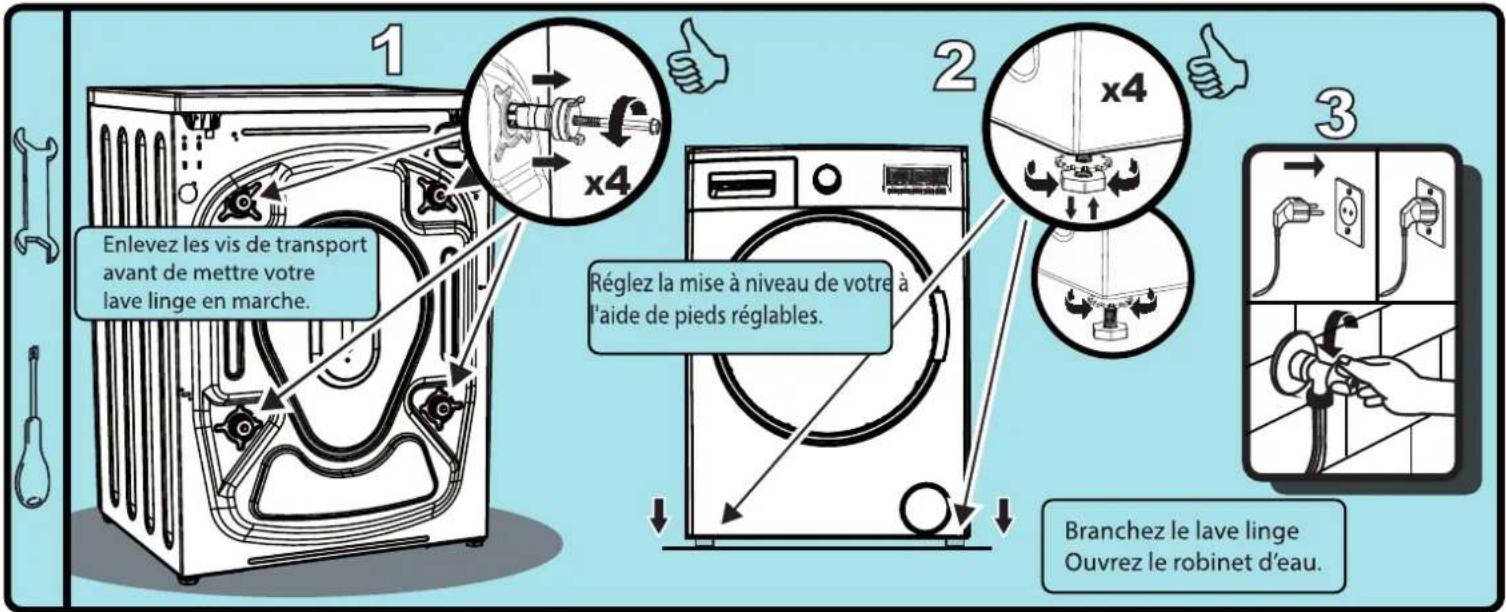 1

x4

Enlevez les vis de transport avant de mettre votre lave linge en marche.

2

x4

Réglez la mise à niveau de votre à l'aide de pieds réglables.

3

Branchez le lave linge
Ouvrez le robinet d'eau.