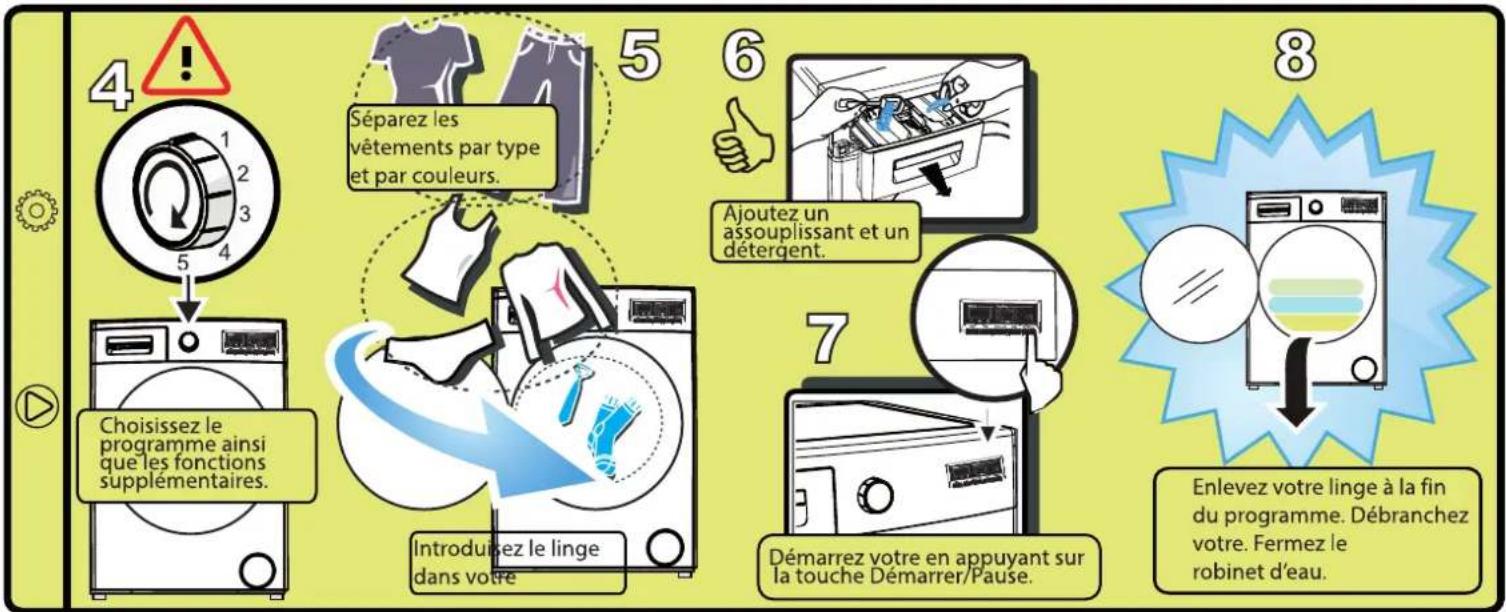 4

1
2
3
4
5

Choisissez le programme ainsi que les fonctions supplémentaires.

5

Séparez les vêtements par type et par couleurs.

Introduisez le linge dans votre

6

Ajoutez un assouplissant et un détergent.

7

Démarrez votre en appuyant sur la touche Démarrer/Pause.

8

Enlevez votre linge à la fin du programme. Débranchez votre. Fermez le robinet d'eau.