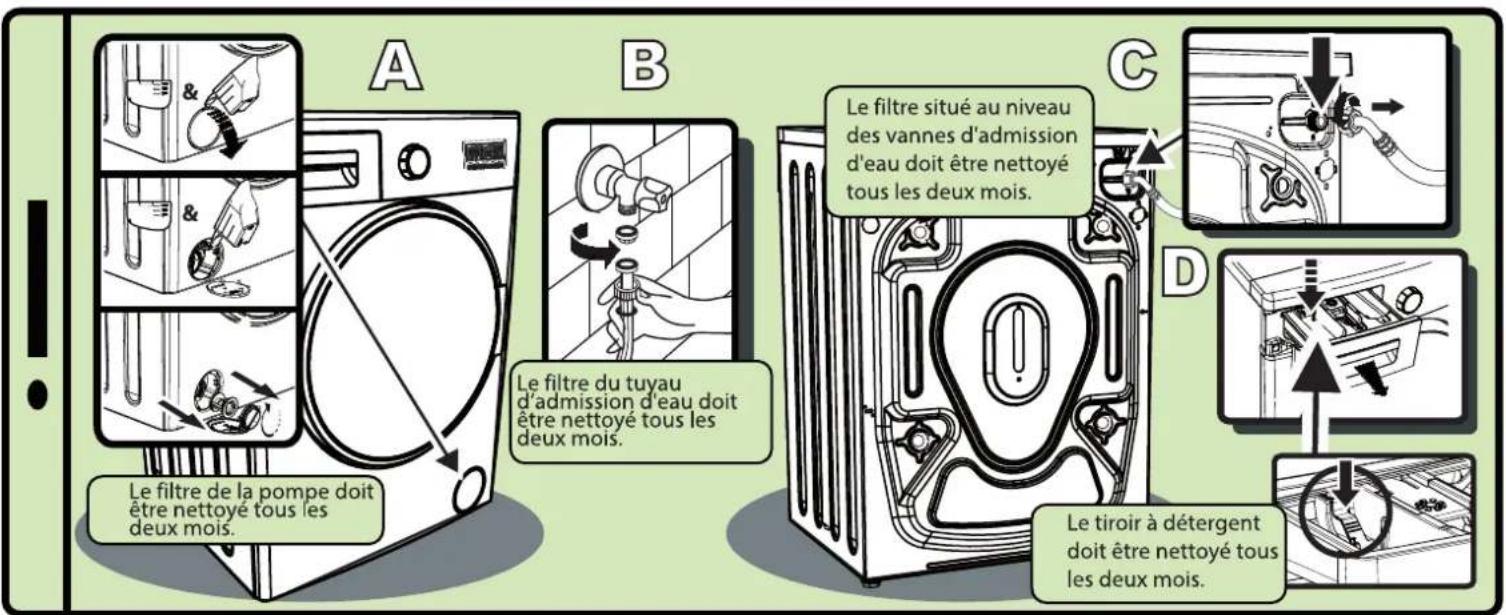 A

&

&

Le filtre de la pompe doit être nettoyé tous les deux mois.

B

Le filtre du tuyau d'admission d'eau doit être nettoyé tous les deux mois.

C

Le filtre situé au niveau des vannes d'admission d'eau doit être nettoyé tous les deux mois.

D

Le tiroir à détergent doit être nettoyé tous les deux mois.