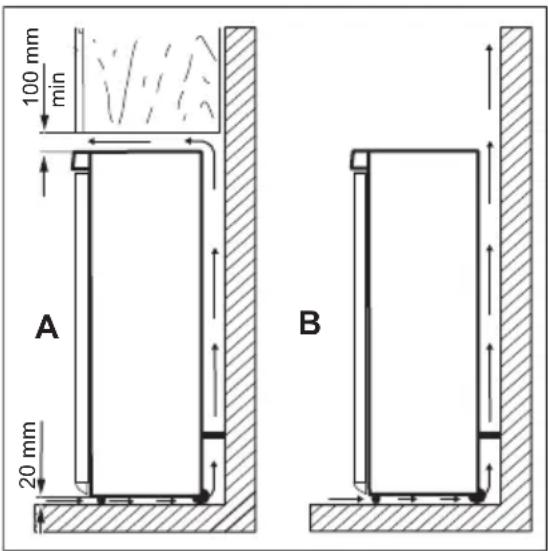 100 mm
min

A

20 mm

B