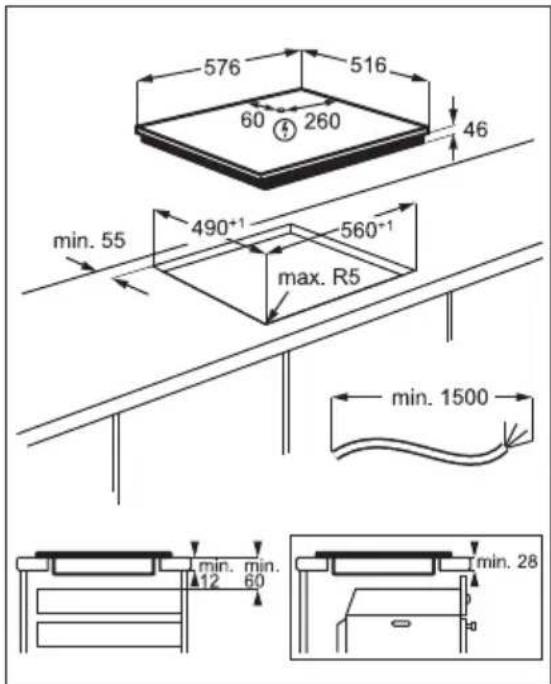 576
516
60
260
46
$490^{+1}$
$560^{+1}$
min. 55
max. R5
min. 1500
min. 12
min. 60
min. 28