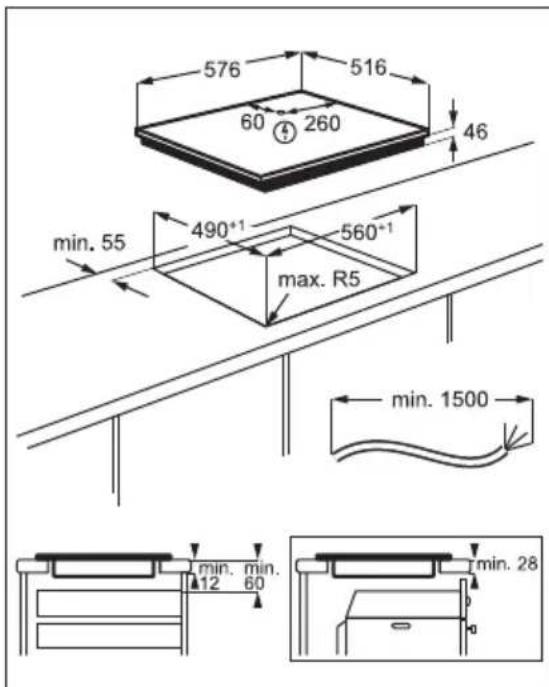 576
516
60
260
46
$490^{+1}$
$560^{+1}$
min. 55
max. R5
min. 1500
min. 12
min. 60
min. 28