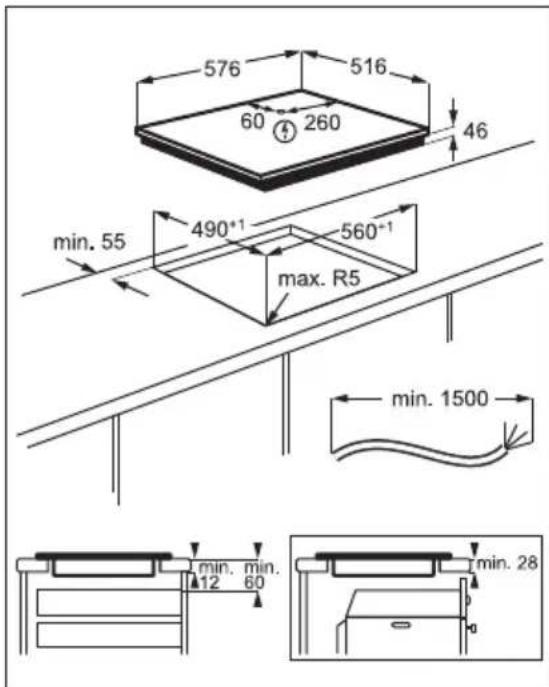 576
516
60
260
46
min. 55
$490^{+1}$
$560^{+1}$
max. R5
min. 1500
min.
12
min.
60
min. 28