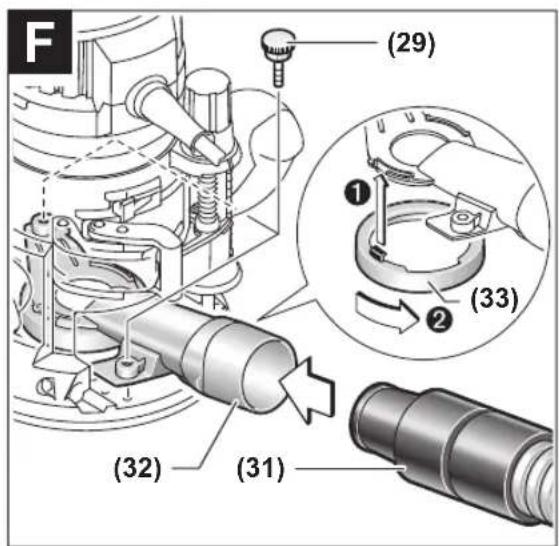 F
(29)
1
(33)
2
(32)
(31)