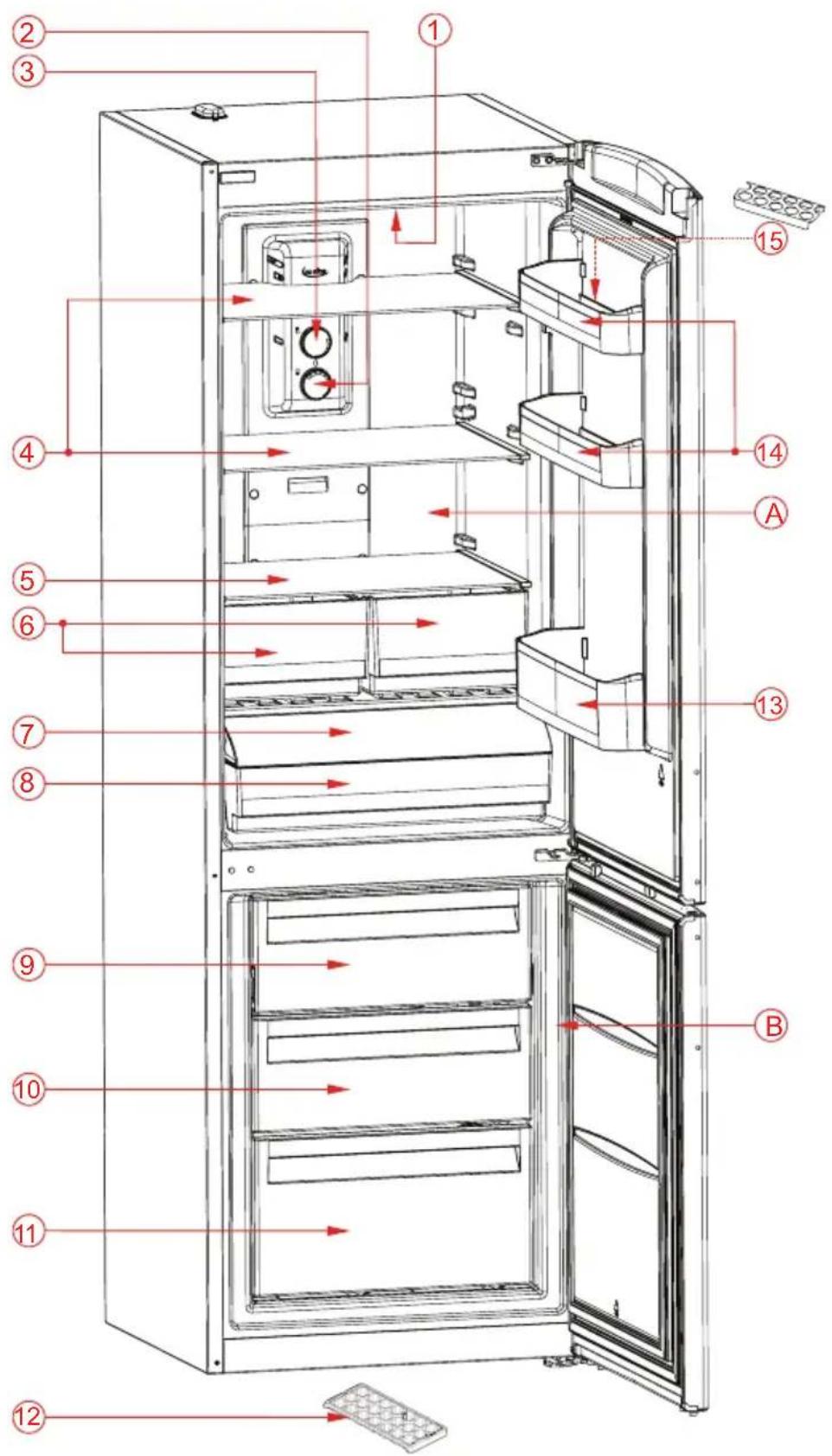 2
1
3
15
4
14
A
5
6
13
7
8
9
B
10
11
12