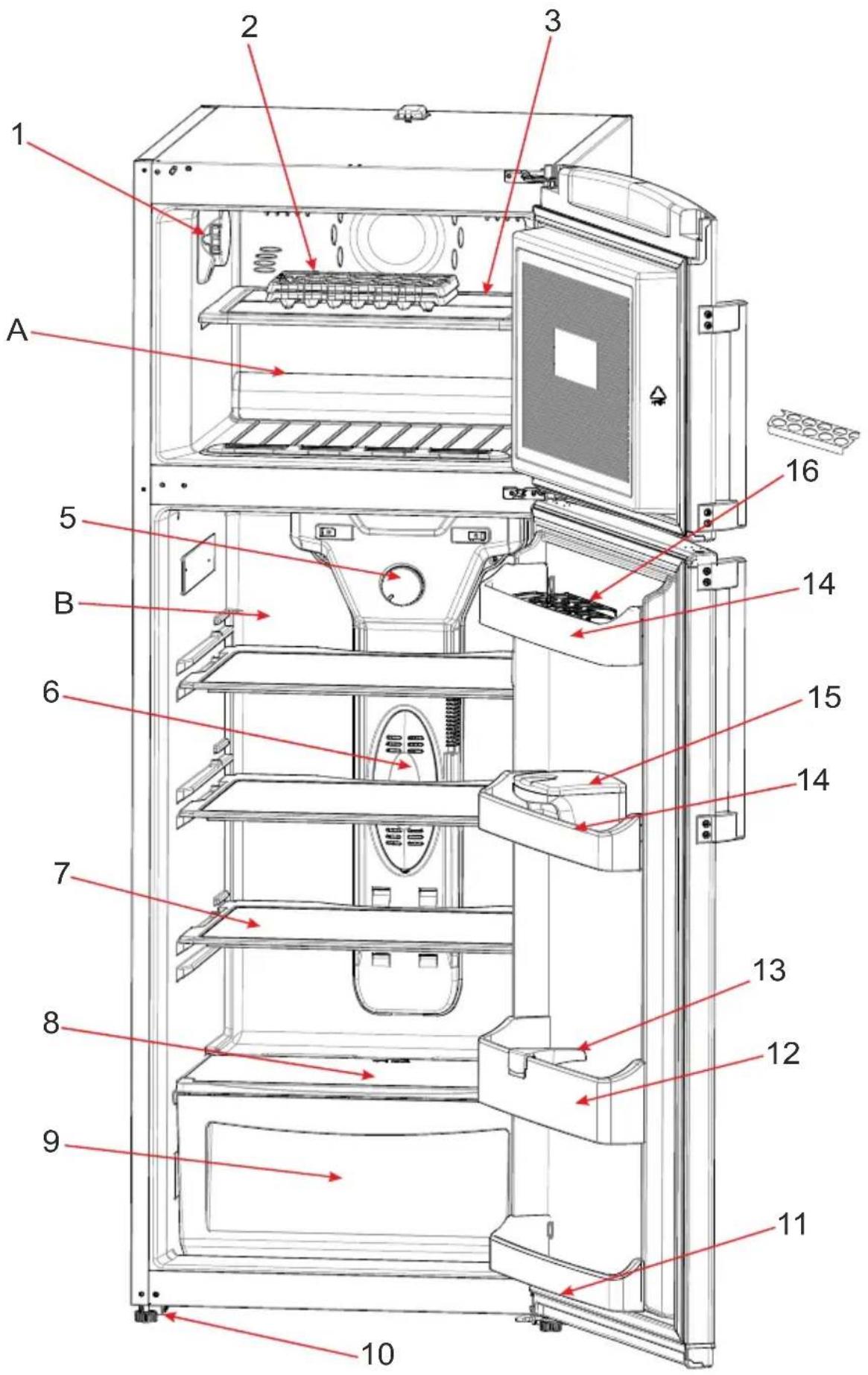 2
3
1
A
16
5
14
B
6
15
14
7
13
8
12
9
11
10