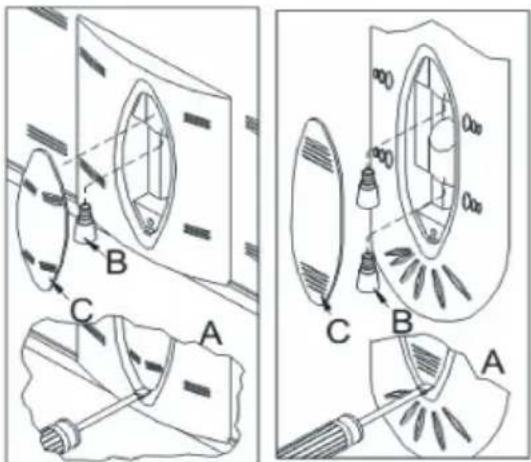 B
C
A
C
B
A