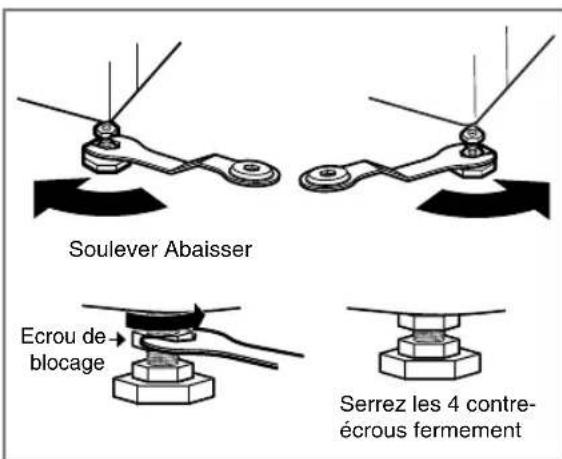 Soulever Abaisser

Ecrou de blocage

Serrez les 4 contre-écrous fermement