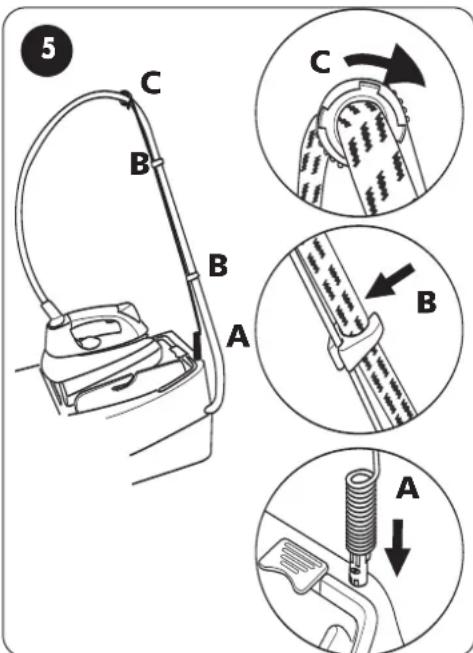 5

C

B

B

A

C

B

A