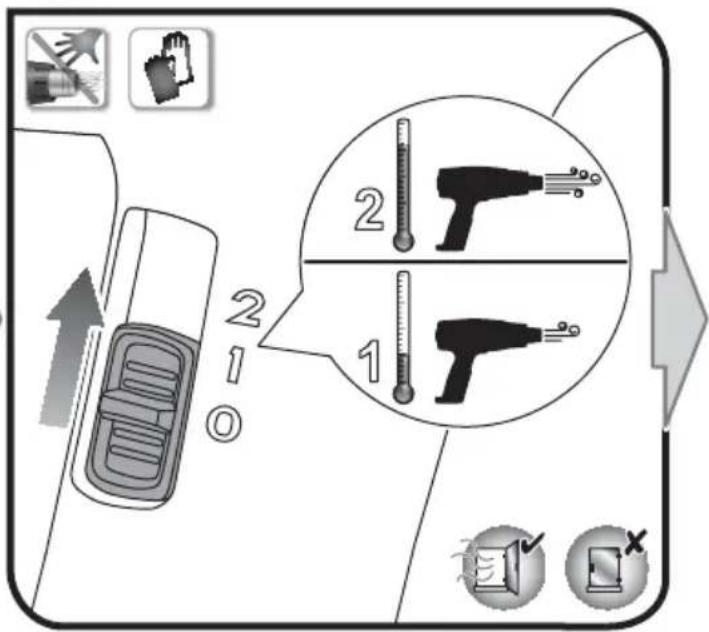 2
1
2
1
0