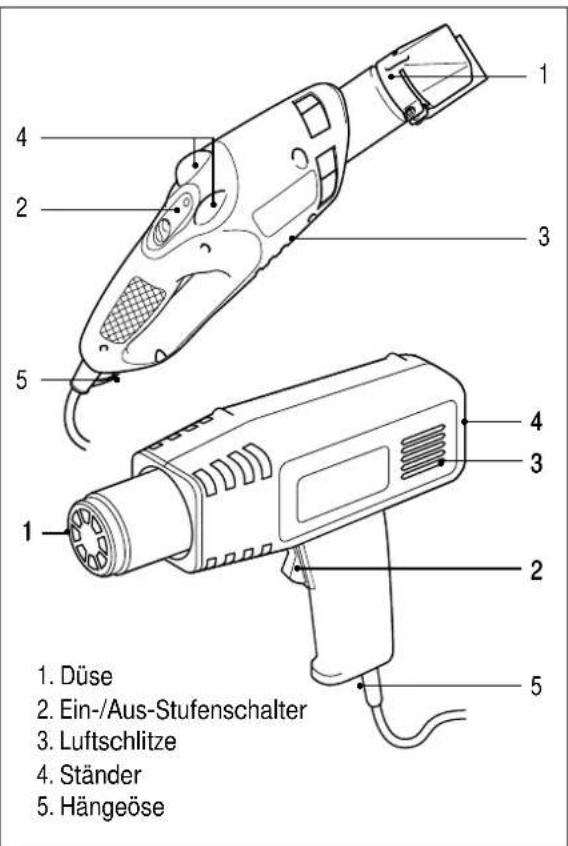 1
4
2
3
5
4
3
1
2
5

1. Düse
2. Ein-/Aus-Stufenschalter
3. Luftschlitze
4. Ständer
5. Hängeöse