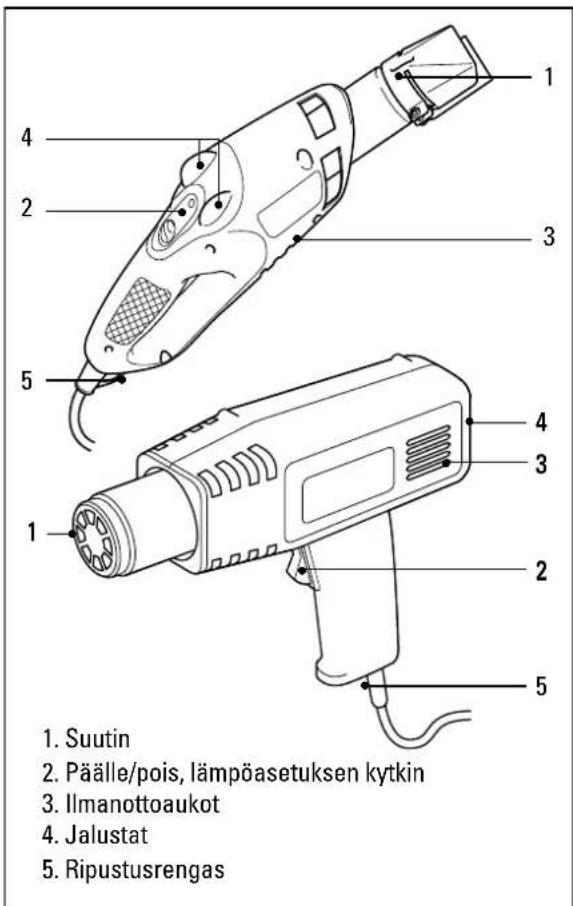 1
4
2
3
5
4
3
1
2
5

1. Suutin
2. Päälle/pois, lämpöasetuksen kytkin
3. Ilmanottoaukot
4. Jalustat
5. Ripustusrengas